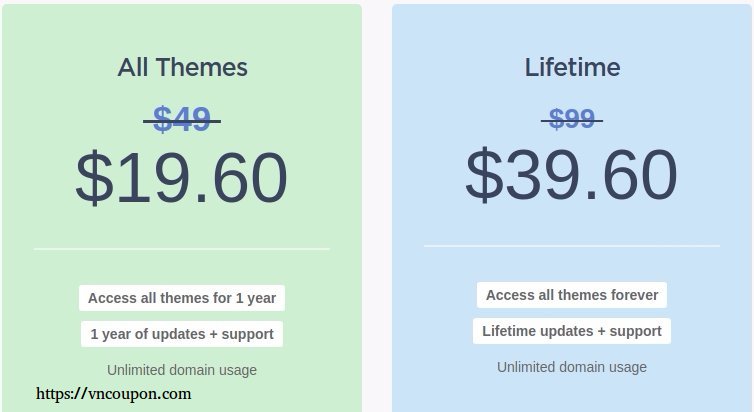 All Themes

$49

$19.60

Access all themes for 1 year

1 year of updates + support

Unlimited domain usage

https://vncoupon.com

Lifetime

$99

$39.60

Access all themes forever

Lifetime updates + support

Unlimited domain usage